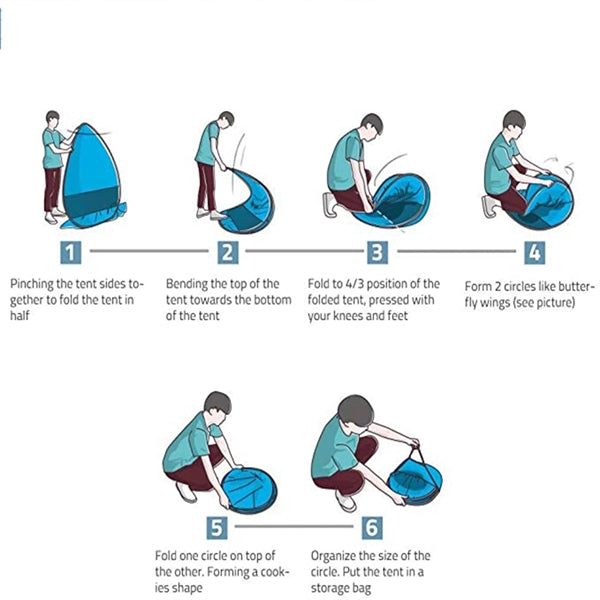 1

Pinching the tent sides together to fold the tent in half

2

Bending the top of the tent towards the bottom of the tent

3

Fold to 4/3 position of the folded tent, pressed with your knees and feet

4

Form 2 circles like butterfly wings (see picture)

5

Fold one circle on top of the other. Forming a cookies shape

6

Organize the size of the circle. Put the tent in a storage bag