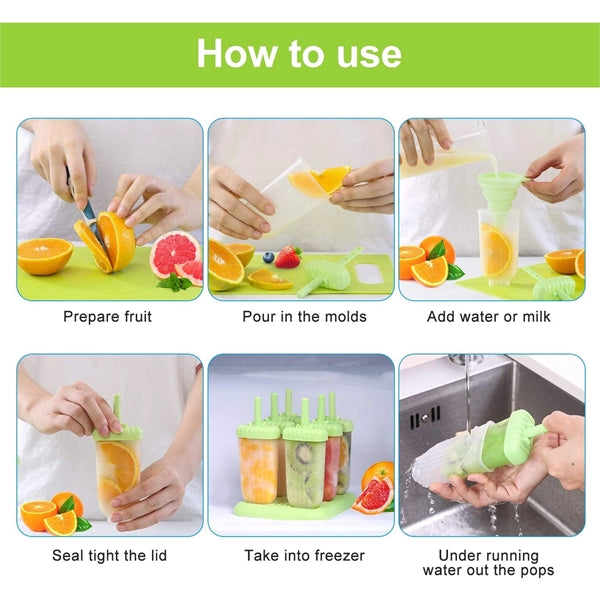 How to use

Prepare fruit

Pour in the molds

Add water or milk

Seal tight the lid

Take into freezer

Under running water out the pops