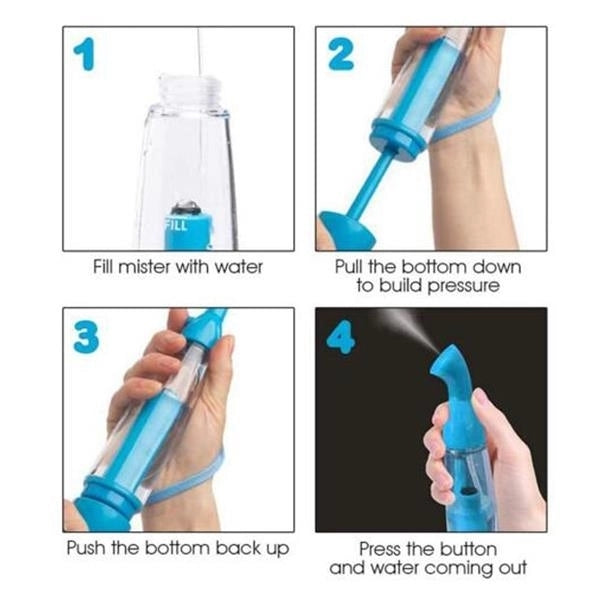 1

FILL

Fill mister with water

2

Pull the bottom down to build pressure

3

Push the bottom back up

4

Press the button and water coming out