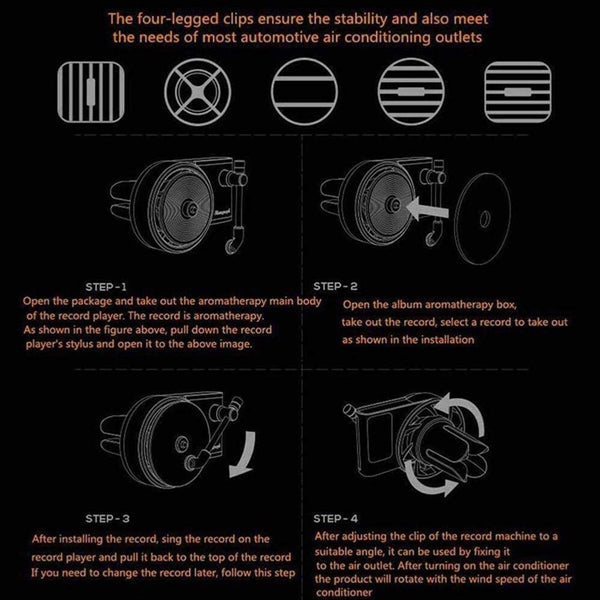 The four-legged clips ensure the stability and also meet the needs of most automotive air conditioning outlets

STEP-1
Open the package and take out the aromatherapy main body of the record player. The record is aromatherapy. As shown in the figure above, pull down the record player's stylus and open it to the above image.

STEP-2
Open the album aromatherapy box, take out the record, select a record to take out as shown in the installation

STEP-3
After installing the record, sing the record on the record player and pull it back to the top of the record If you need to change the record later, follow this step

STEP-4
After adjusting the clip of the record machine to a suitable angle, it can be used by fixing it to the air outlet. After turning on the air conditioner the product will rotate with the wind speed of the air conditioner