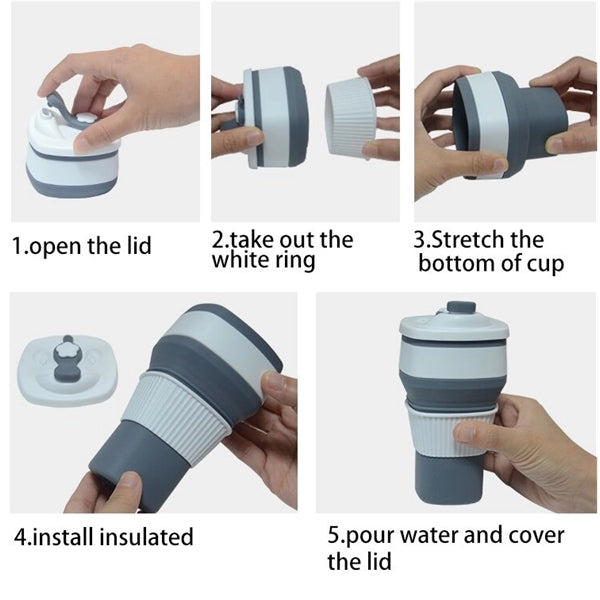 1.open the lid

2.take out the white ring

3.Stretch the bottom of cup

4.install insulated

5.pour water and cover the lid