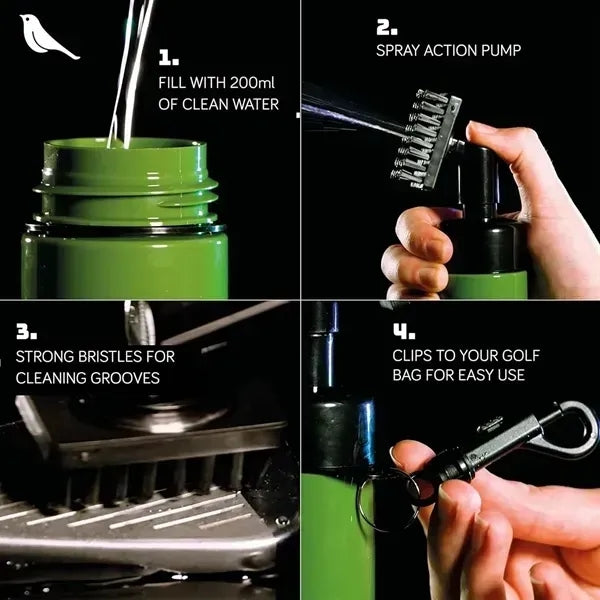 1.
FILL WITH 200ml OF CLEAN WATER

2.
SPRAY ACTION PUMP

3.
STRONG BRISTLES FOR CLEANING GROOVES

4.
CLIPS TO YOUR GOLF BAG FOR EASY USE