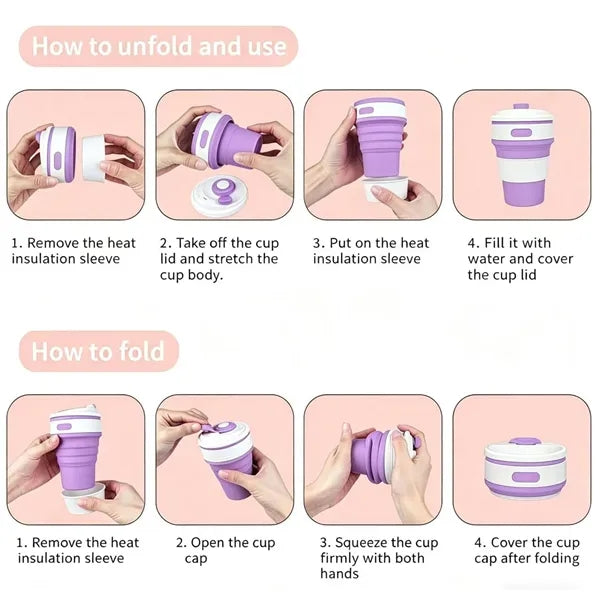 How to unfold and use

1. Remove the heat insulation sleeve

2. Take off the cup lid and stretch the cup body.

3. Put on the heat insulation sleeve

4. Fill it with water and cover the cup lid

How to fold

1. Remove the heat insulation sleeve

2. Open the cup cap

3. Squeeze the cup firmly with both hands

4. Cover the cup cap after folding