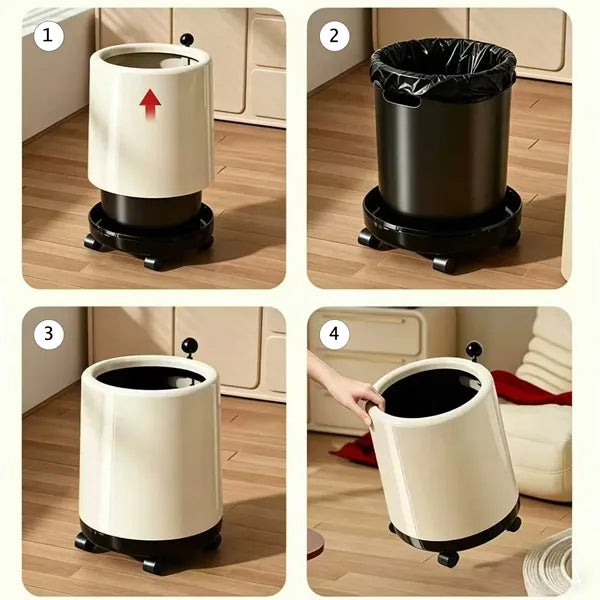 1

2

3

4