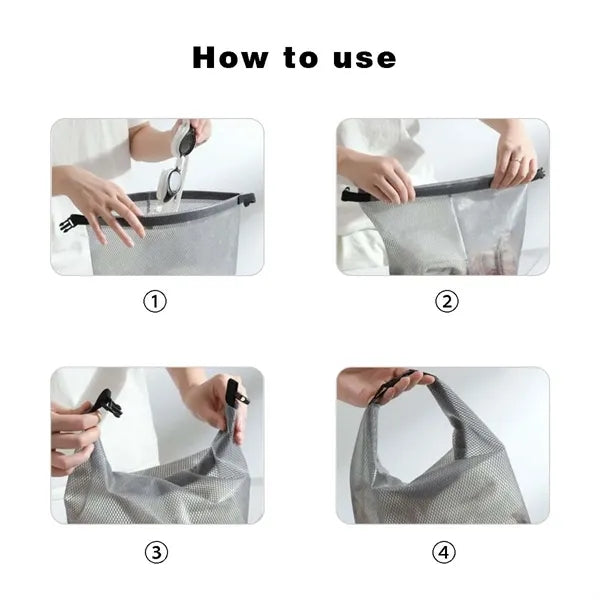 How to use

①

②

③

④