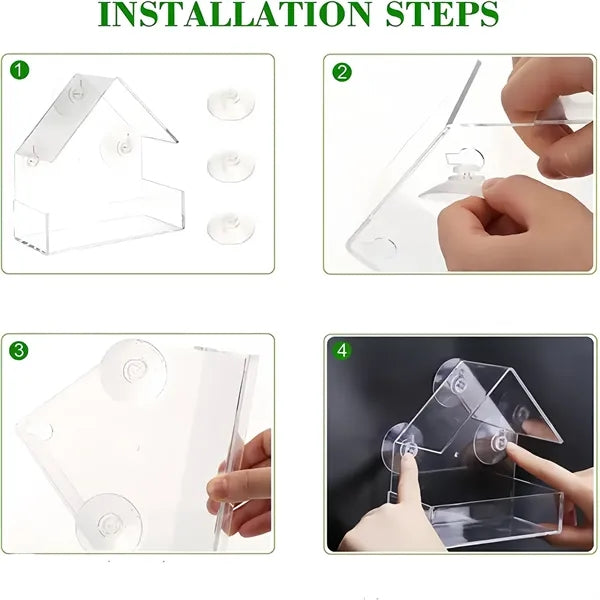 INSTALLATION STEPS

1

2

3

4