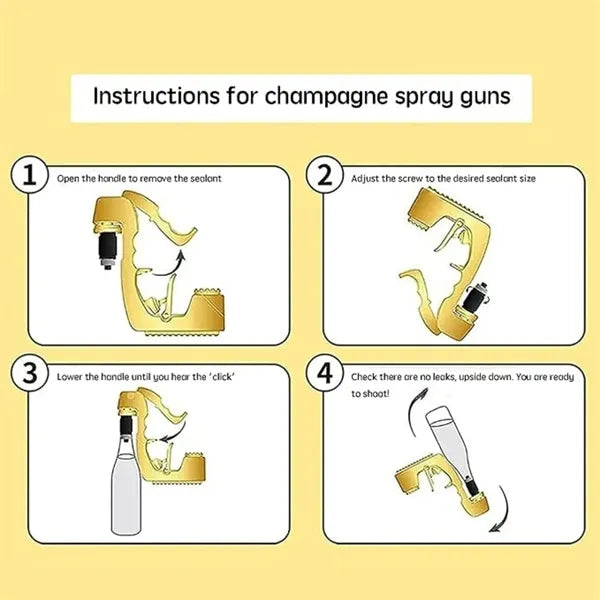 Instructions for champagne spray guns

1 Open the handle to remove the sealant

2 Adjust the screw to the desired sealant size

3 Lower the handle until you hear the 'click'

4 Check there are no leaks, upside down. You are ready to shoot!