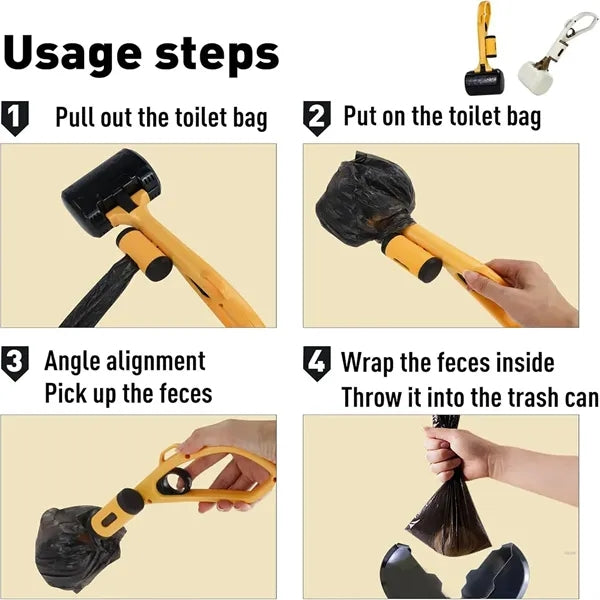 Usage steps

1 Pull out the toilet bag

2 Put on the toilet bag

3 Angle alignment
Pick up the feces

4 Wrap the feces inside
Throw it into the trash can