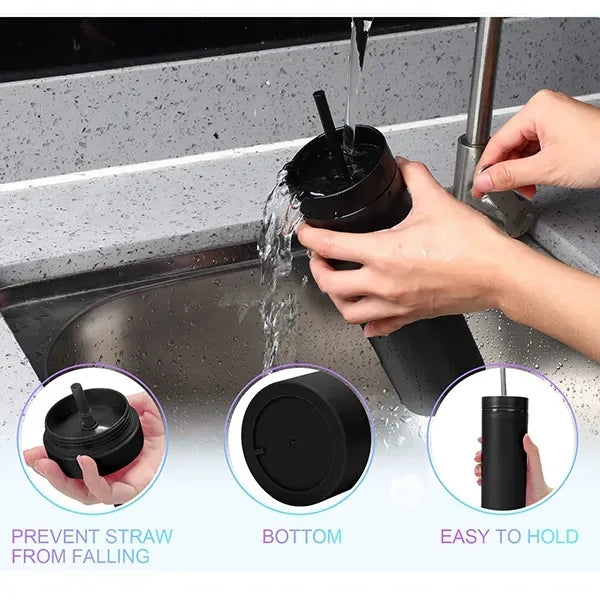 PREVENT STRAW FROM FALLING

BOTTOM

EASY TO HOLD