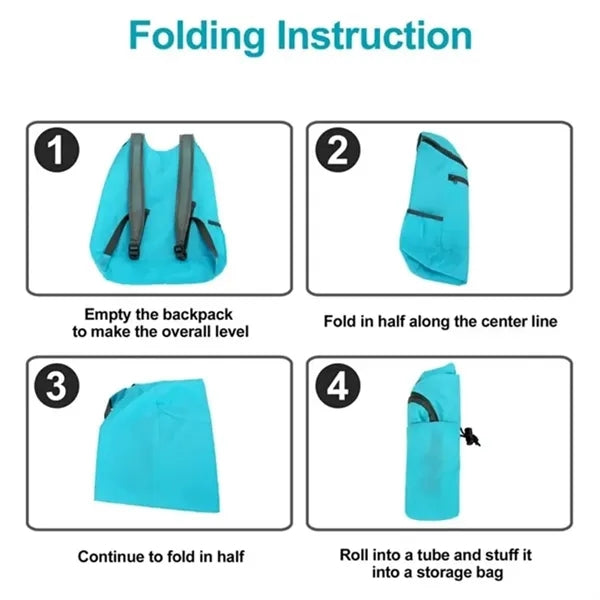 Folding Instruction

1

Empty the backpack to make the overall level

2

Fold in half along the center line

3

Continue to fold in half

4

Roll into a tube and stuff it into a storage bag