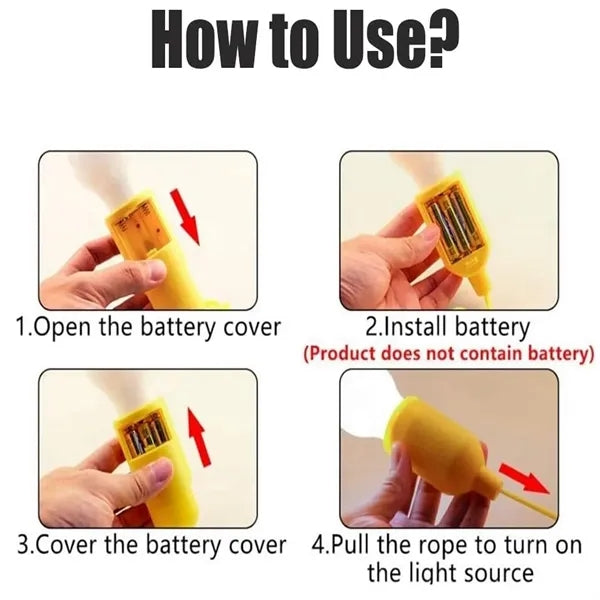 How to Use?

1.Open the battery cover

2.Install battery
(Product does not contain battery)

3.Cover the battery cover

4.Pull the rope to turn on the light source