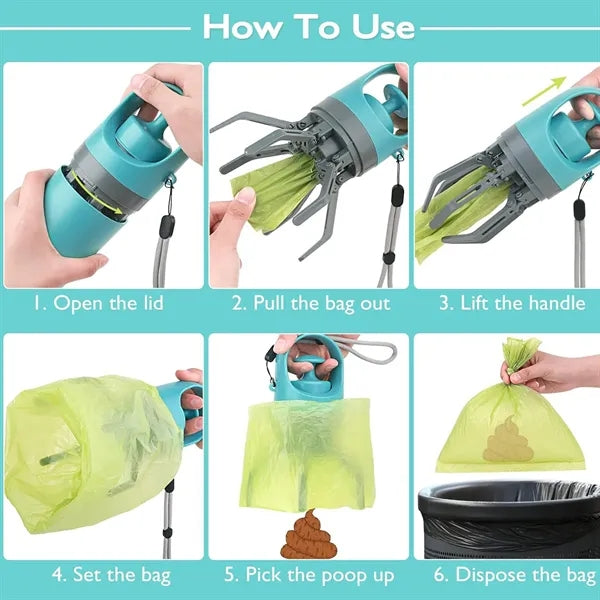 How To Use

1. Open the lid

2. Pull the bag out

3. Lift the handle

4. Set the bag

5. Pick the poop up

6. Dispose the bag