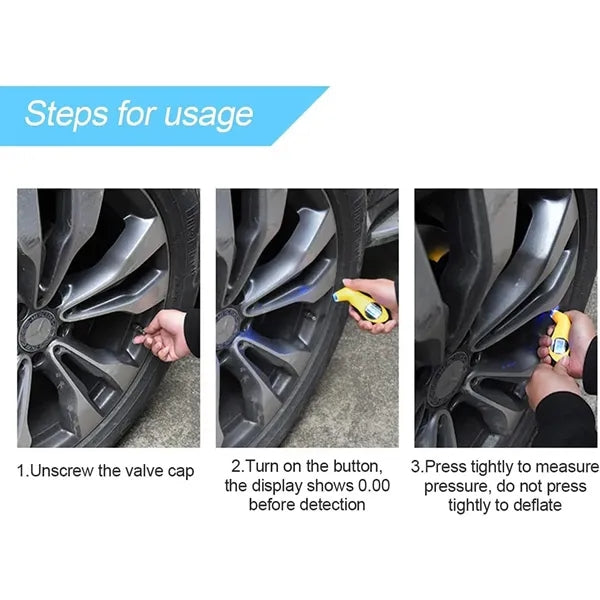 Steps for usage

1.Unscrew the valve cap

2.Turn on the button, the display shows 0.00 before detection

3.Press tightly to measure pressure, do not press tightly to deflate