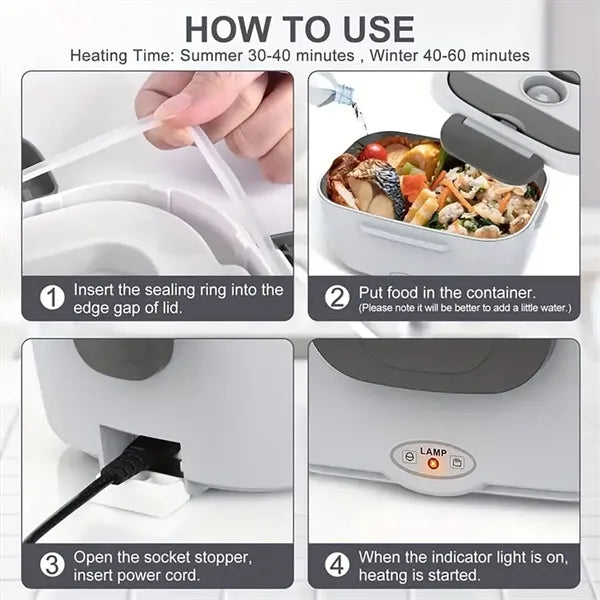 HOW TO USE

Heating Time: Summer 30-40 minutes , Winter 40-60 minutes

1 Insert the sealing ring into the edge gap of lid.

2 Put food in the container.
(Please note it will be better to add a little water.)

LAMP

3 Open the socket stopper, insert power cord.

4 When the indicator light is on, heatng is started.