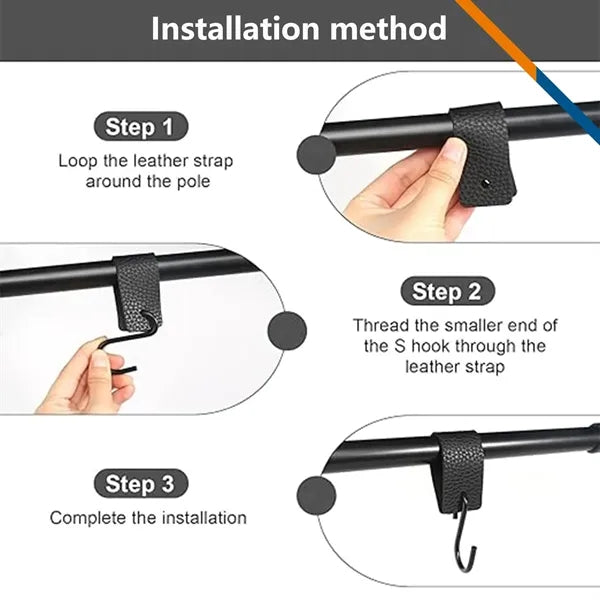 Installation method

Step 1

Loop the leather strap around the pole

Step 2

Thread the smaller end of the S hook through the leather strap

Step 3

Complete the installation