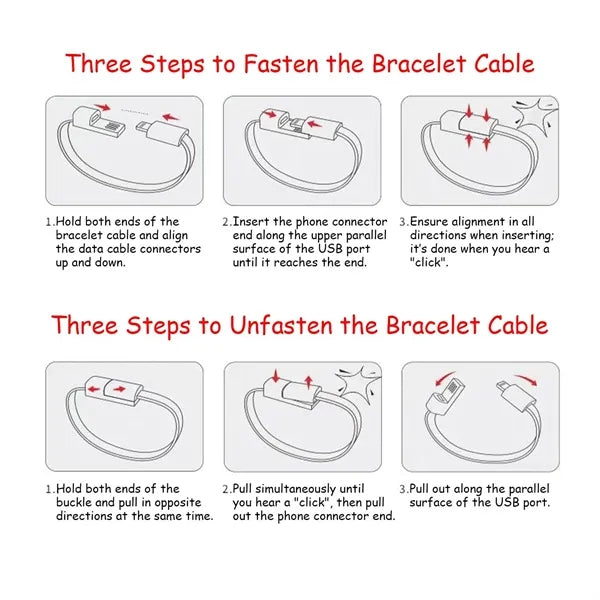 Three Steps to Fasten the Bracelet Cable

1.Hold both ends of the bracelet cable and align the data cable connectors up and down.

2.Insert the phone connector end along the upper parallel surface of the USB port until it reaches the end.

3.Ensure alignment in all directions when inserting; it's done when you hear a "click".

Three Steps to Unfasten the Bracelet Cable

1.Hold both ends of the buckle and pull in opposite directions at the same time.

2.Pull simultaneously until you hear a "click", then pull out the phone connector end.

3.Pull out along the parallel surface of the USB port.