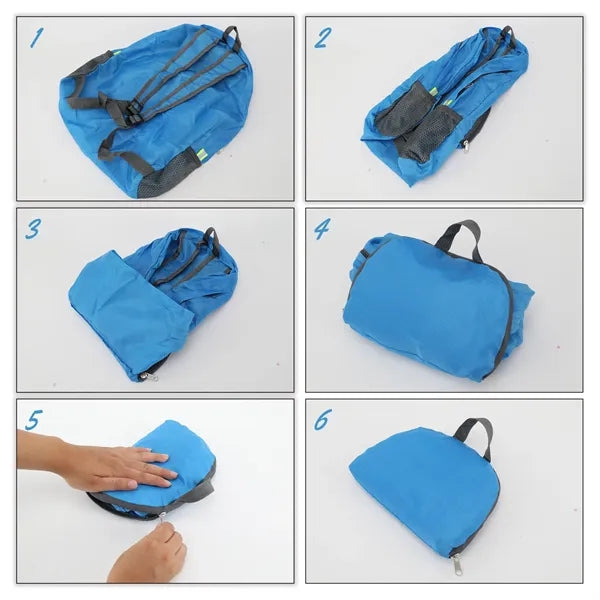 1

2

3

4

5

6