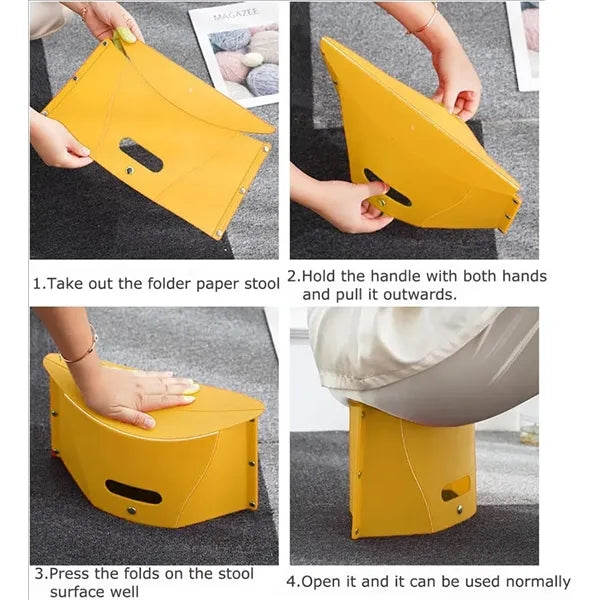 MAGAZEE

1.Take out the folder paper stool

2.Hold the handle with both hands and pull it outwards.

3.Press the folds on the stool surface well

4.Open it and it can be used normally