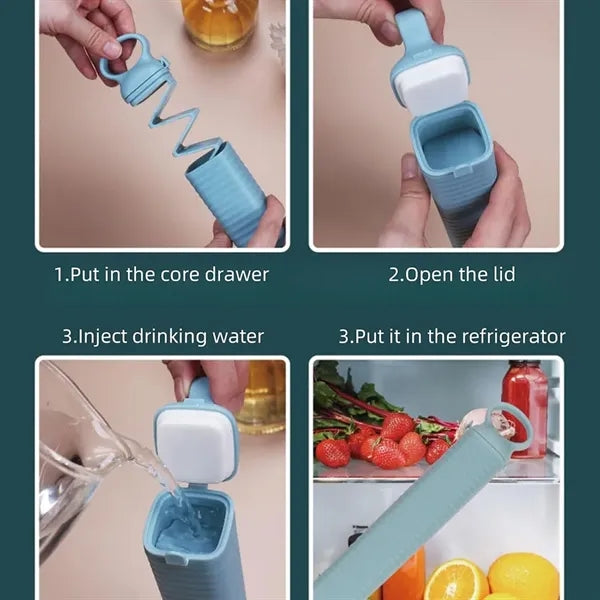 1.Put in the core drawer

2.Open the lid

3.Inject drinking water

3.Put it in the refrigerator