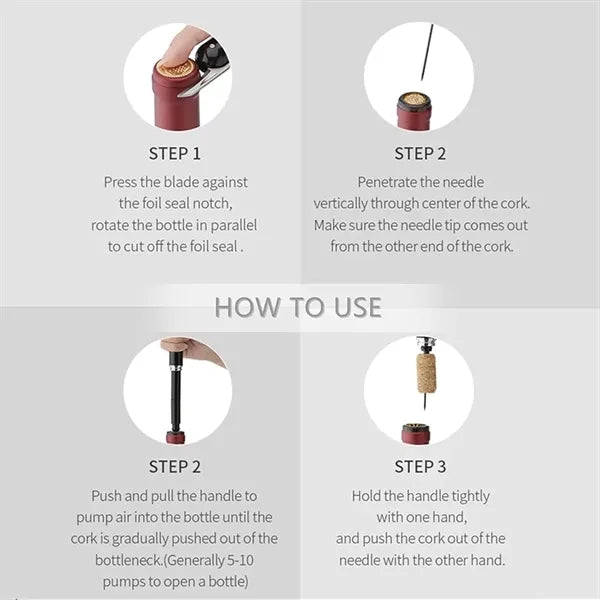 STEP 1

Press the blade against the foil seal notch, rotate the bottle in parallel to cut off the foil seal .

STEP 2

Penetrate the needle vertically through center of the cork. Make sure the needle tip comes out from the other end of the cork.

HOW TO USE

STEP 2

Push and pull the handle to pump air into the bottle until the cork is gradually pushed out of the bottleneck.(Generally 5-10 pumps to open a bottle)

STEP 3

Hold the handle tightly with one hand, and push the cork out of the needle with the other hand.