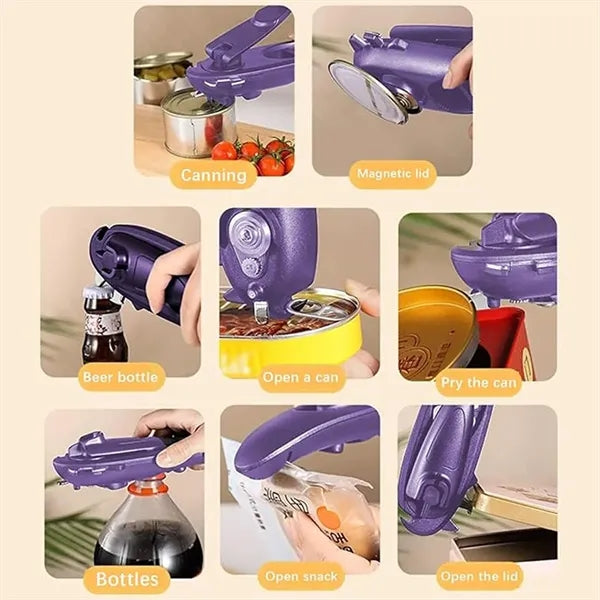 Canning

Magnetic lid

Beer bottle

Open a can

Pry the can

Bottles

Open snack

Open the lid