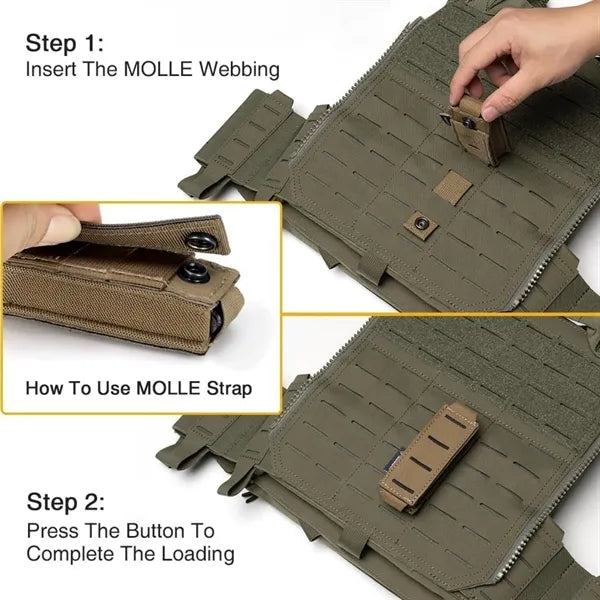 Step 1:
Insert The MOLLE Webbing

How To Use MOLLE Strap

Step 2:
Press The Button To Complete The Loading