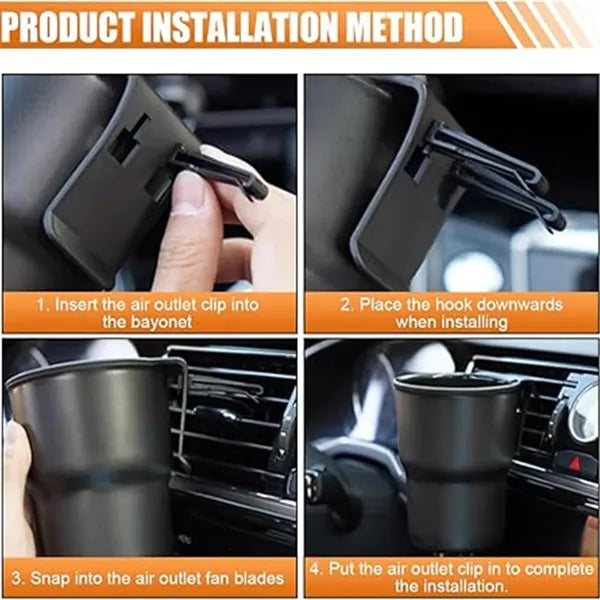 PRODUCT INSTALLATION METHOD

1. Insert the air outlet clip into the bayonet

2. Place the hook downwards when installing

3. Snap into the air outlet fan blades

4. Put the air outlet clip in to complete the installation.