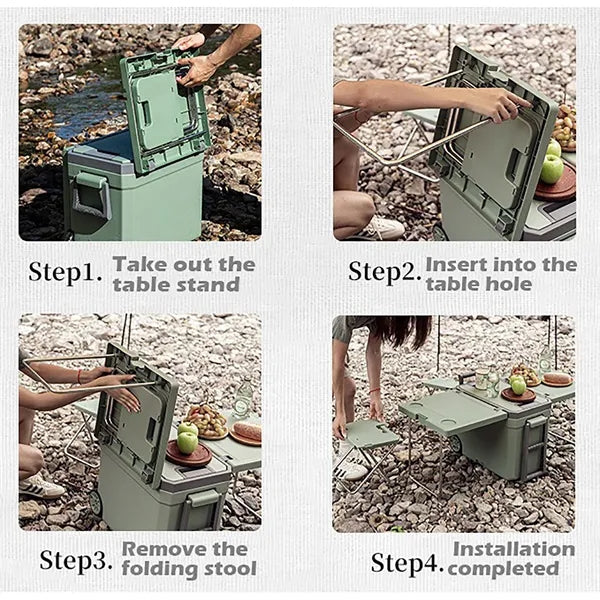 Step1. Take out the table stand

Step2. Insert into the table hole

Step3. Remove the folding stool

Step4. Installation completed