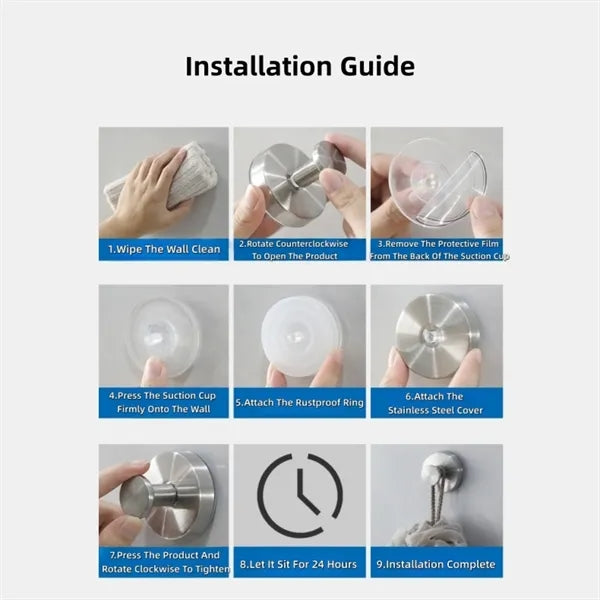 Installation Guide

1.Wipe The Wall Clean

2.Rotate Counterclockwise To Open The Product

3.Remove The Protective Film From The Back Of The Suction Cup

4.Press The Suction Cup Firmly Onto The Wall

5.Attach The Rustproof Ring

6.Attach The Stainless Steel Cover

7.Press The Product And Rotate Clockwise To Tighten

8.Let It Sit For 24 Hours

9.Installation Complete