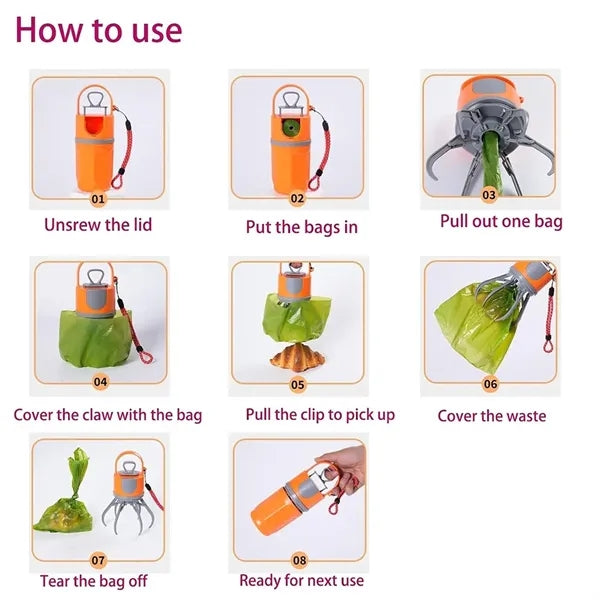 How to use

01
Unsrew the lid

02
Put the bags in

03
Pull out one bag

04
Cover the claw with the bag

05
Pull the clip to pick up

06
Cover the waste

07
Tear the bag off

08
Ready for next use