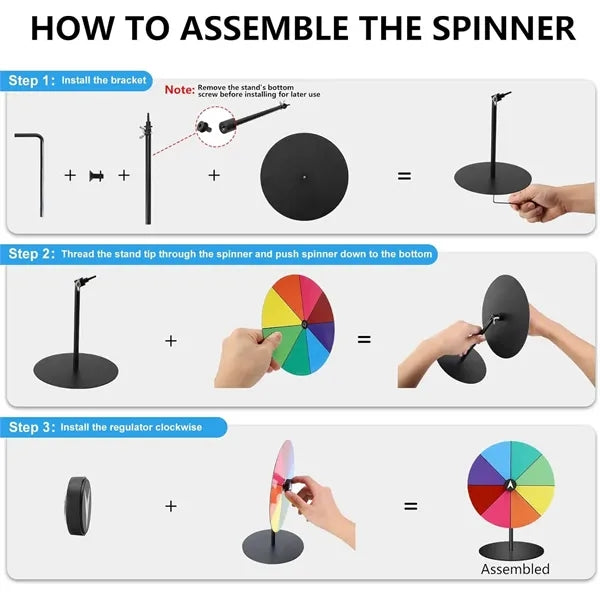 HOW TO ASSEMBLE THE SPINNER

Step 1: Install the bracket

Note: Remove the stand's bottom screw before installing for later use

+ + + =

Step 2: Thread the stand tip through the spinner and push spinner down to the bottom

+ =

Step 3: Install the regulator clockwise

+ =

Assembled