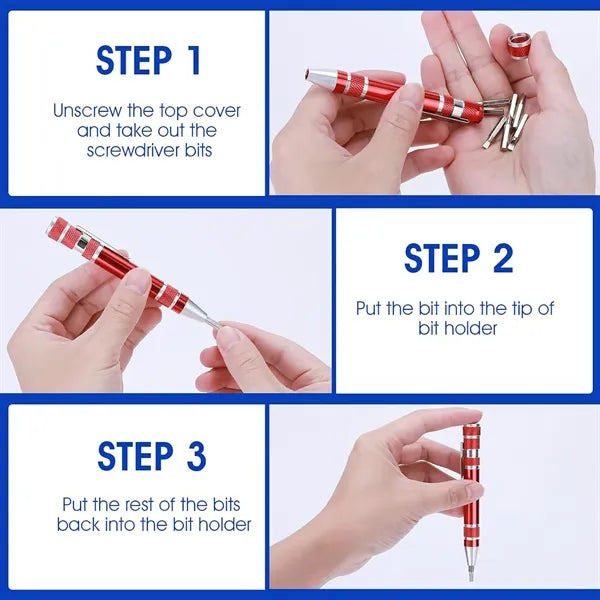 STEP 1

Unscrew the top cover and take out the screwdriver bits

STEP 2

Put the bit into the tip of bit holder

STEP 3

Put the rest of the bits back into the bit holder