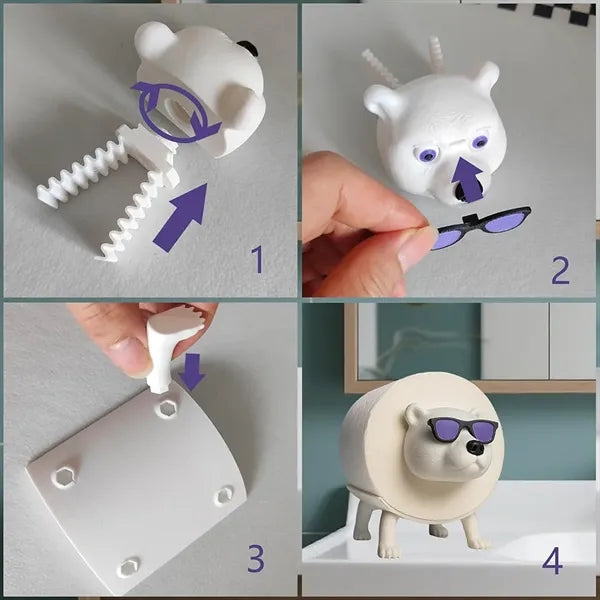 1

2

3

4