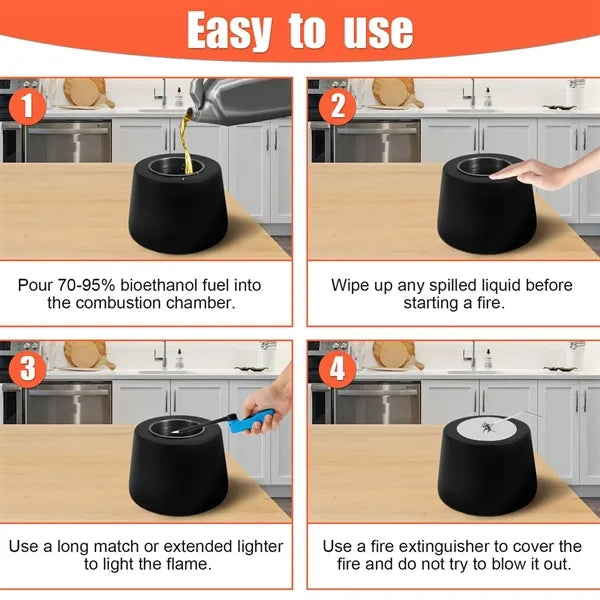 Easy to use

1

Pour 70-95% bioethanol fuel into the combustion chamber.

2

Wipe up any spilled liquid before starting a fire.

3

Use a long match or extended lighter to light the flame.

4

Use a fire extinguisher to cover the fire and do not try to blow it out.