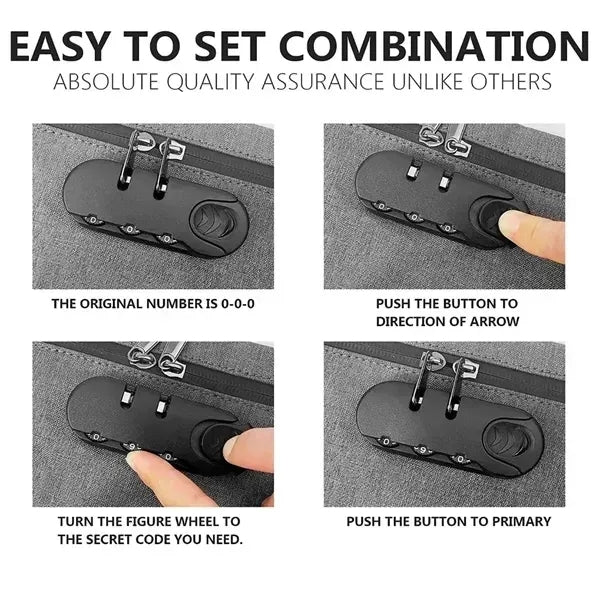 EASY TO SET COMBINATION

ABSOLUTE QUALITY ASSURANCE UNLIKE OTHERS

THE ORIGINAL NUMBER IS 0-0-0

PUSH THE BUTTON TO DIRECTION OF ARROW

TURN THE FIGURE WHEEL TO THE SECRET CODE YOU NEED.

PUSH THE BUTTON TO PRIMARY