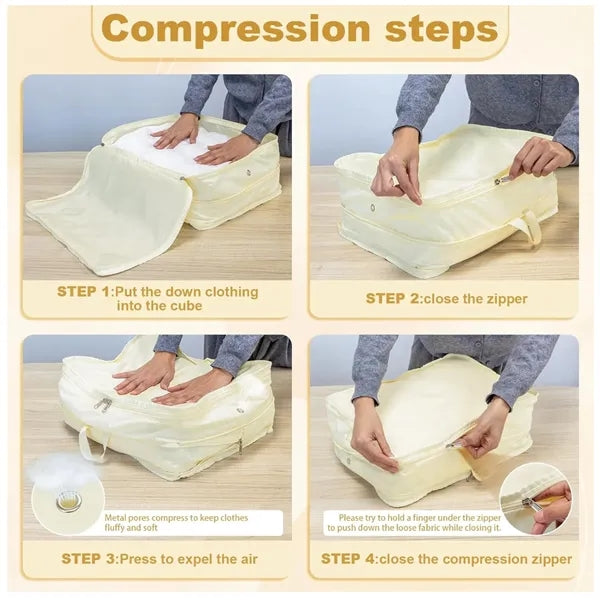 Compression steps

STEP 1:Put the down clothing into the cube

STEP 2:close the zipper

Metal pores compress to keep clothes fluffy and soft

STEP 3:Press to expel the air

Please try to hold a finger under the zipper to push down the loose fabric while closing it.

STEP 4:close the compression zipper