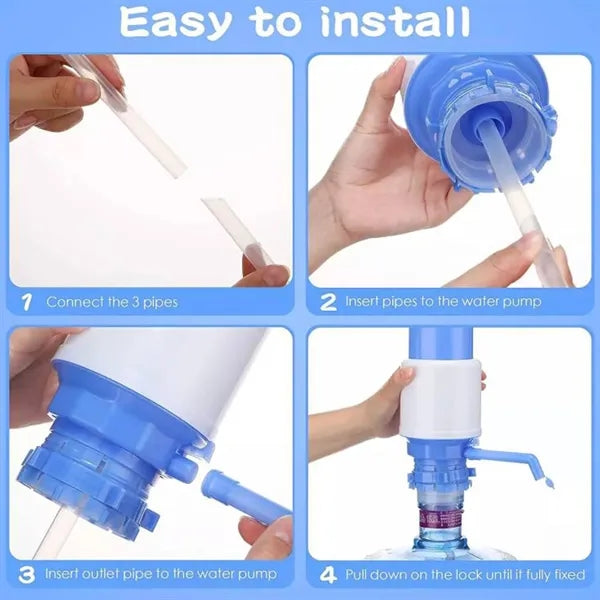 Easy to install

1 Connect the 3 pipes

2 Insert pipes to the water pump

3 Insert outlet pipe to the water pump

4 Pull down on the lock until it fully fixed