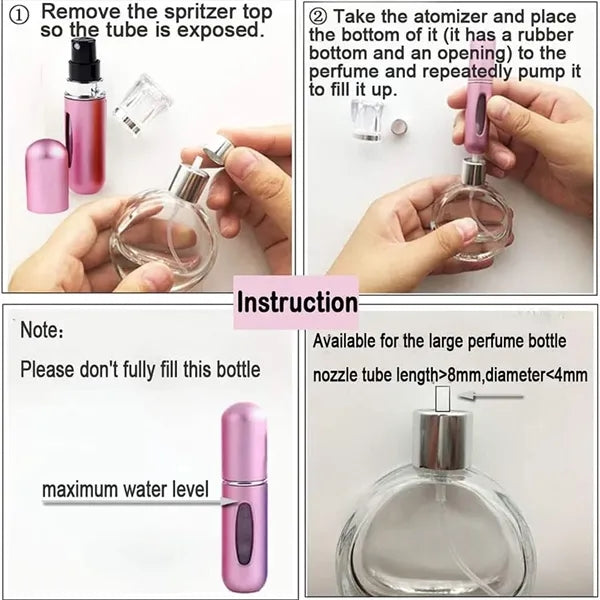 ① Remove the spritzer top so the tube is exposed.

② Take the atomizer and place the bottom of it (it has a rubber bottom and an opening) to the perfume and repeatedly pump it to fill it up.

Instruction

Note：

Please don't fully fill this bottle

maximum water level

Available for the large perfume bottle

nozzle tube length>8mm,diameter<4mm