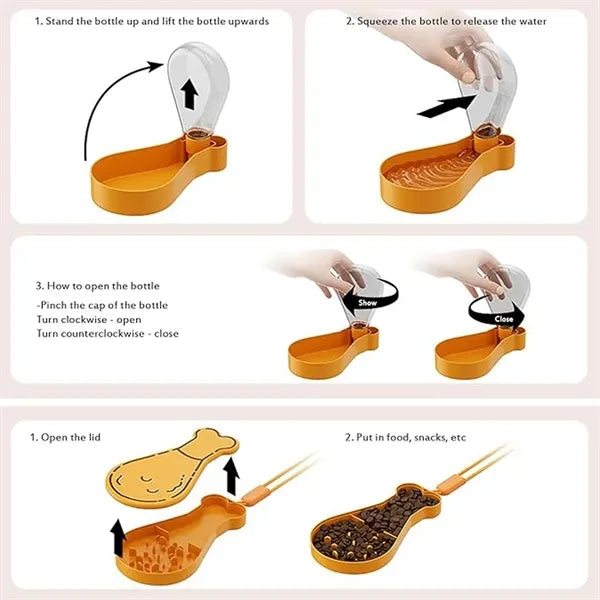 1. Stand the bottle up and lift the bottle upwards

2. Squeeze the bottle to release the water

3. How to open the bottle
-Pinch the cap of the bottle
Turn clockwise - open
Turn counterclockwise - close

Show

Close

1. Open the lid

2. Put in food, snacks, etc