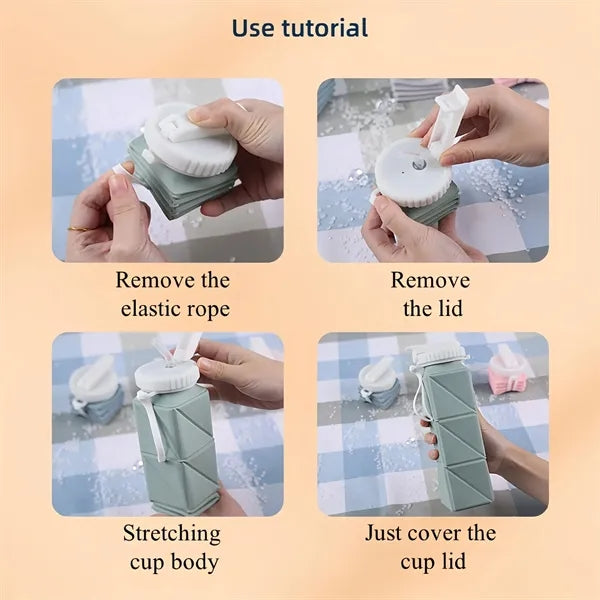 Use tutorial

Remove the elastic rope

Remove the lid

Stretching cup body

Just cover the cup lid