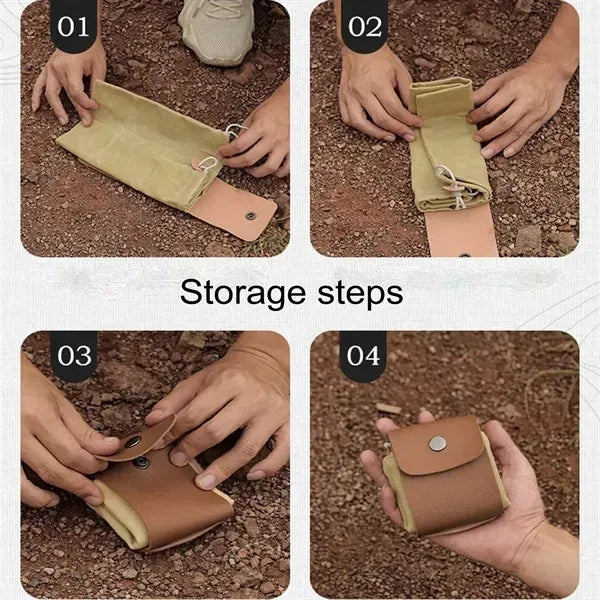 01

02

Storage steps

03

04