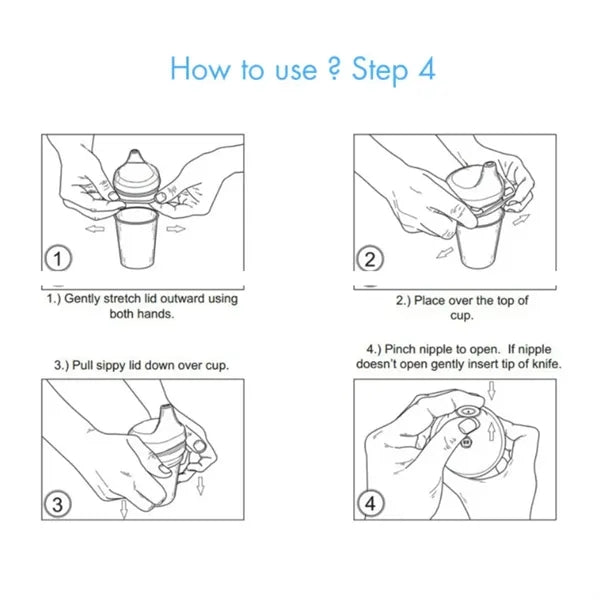 How to use ? Step 4

1

1.) Gently stretch lid outward using both hands.

2

2.) Place over the top of cup.

3.) Pull sippy lid down over cup.

3

4.) Pinch nipple to open. If nipple doesn't open gently insert tip of knife.

4