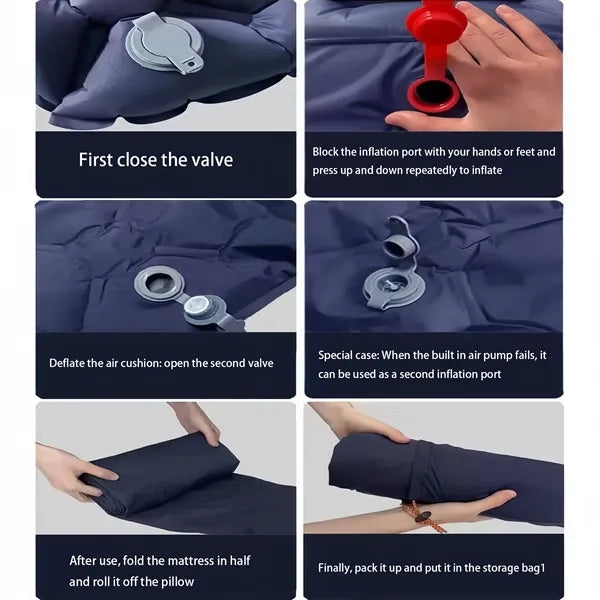 First close the valve

Block the inflation port with your hands or feet and press up and down repeatedly to inflate

Deflate the air cushion: open the second valve

Special case: When the built in air pump fails, it can be used as a second inflation port

After use, fold the mattress in half and roll it off the pillow

Finally, pack it up and put it in the storage bag1