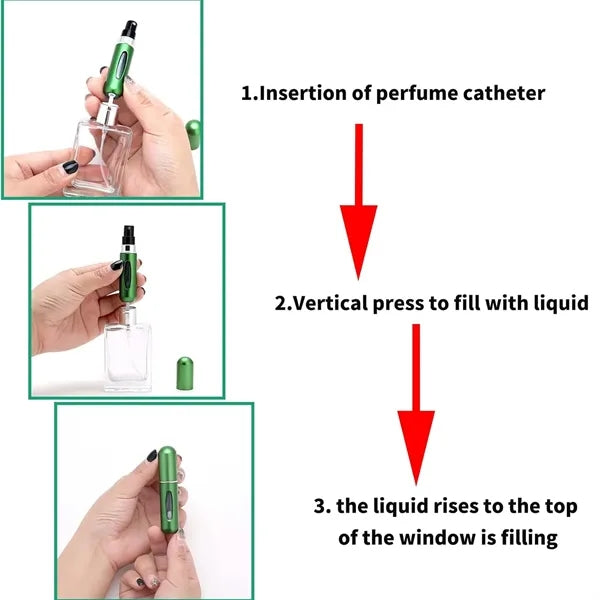 1.Insertion of perfume catheter

2.Vertical press to fill with liquid

3. the liquid rises to the top of the window is filling