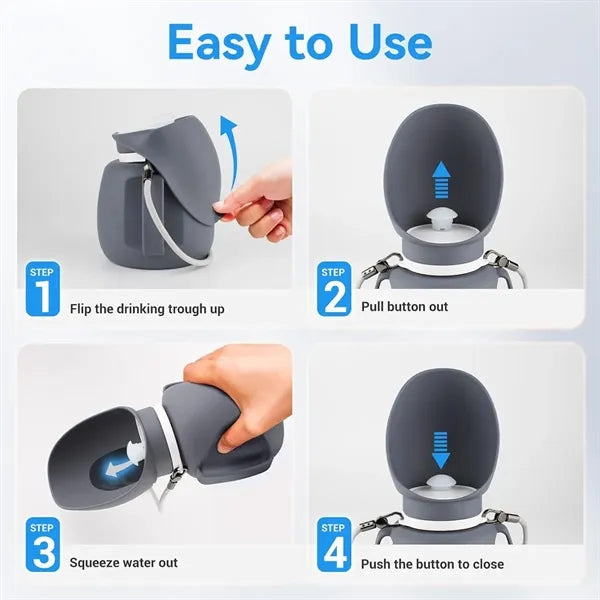 Easy to Use

STEP
1
Flip the drinking trough up

STEP
2
Pull button out

STEP
3
Squeeze water out

STEP
4
Push the button to close