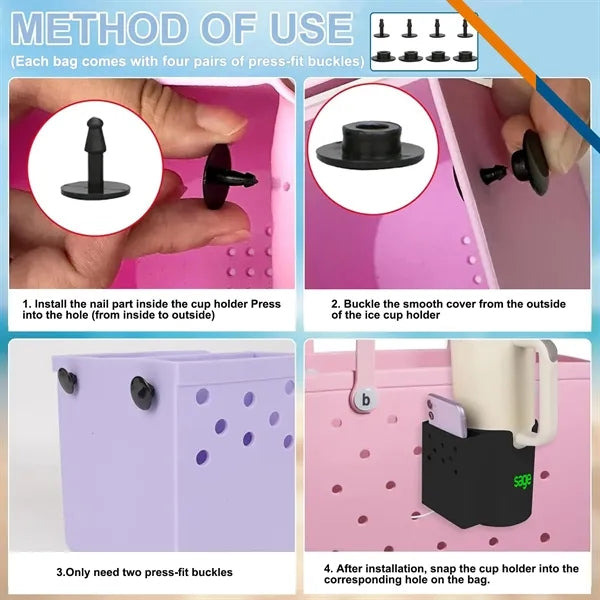 METHOD OF USE
(Each bag comes with four pairs of press-fit buckles)

1. Install the nail part inside the cup holder Press into the hole (from inside to outside)

2. Buckle the smooth cover from the outside of the ice cup holder

3.Only need two press-fit buckles

b

sage

4. After installation, snap the cup holder into the corresponding hole on the bag.