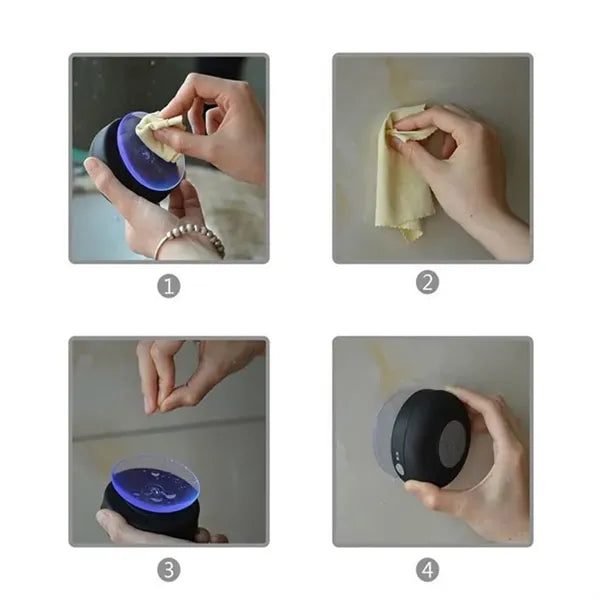 1

2

3

4