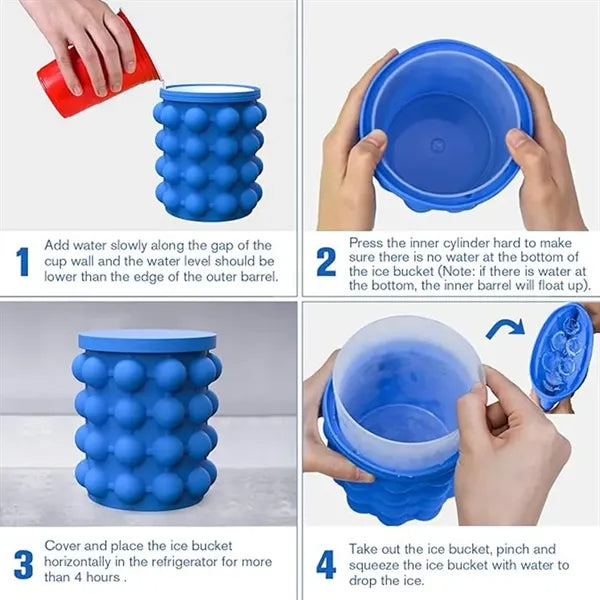 1 Add water slowly along the gap of the cup wall and the water level should be lower than the edge of the outer barrel.

2 Press the inner cylinder hard to make sure there is no water at the bottom of the ice bucket (Note: if there is water at the bottom, the inner barrel will float up).

3 Cover and place the ice bucket horizontally in the refrigerator for more than 4 hours .

4 Take out the ice bucket, pinch and squeeze the ice bucket with water to drop the ice.