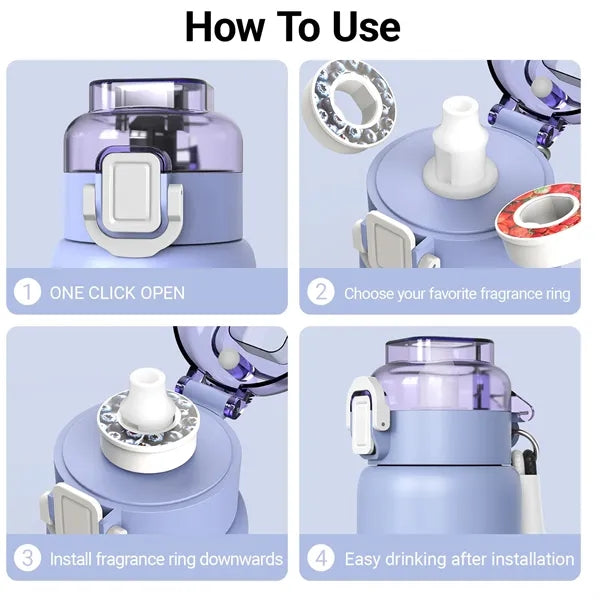 How To Use

1 ONE CLICK OPEN

2 Choose your favorite fragrance ring

3 Install fragrance ring downwards

4 Easy drinking after installation