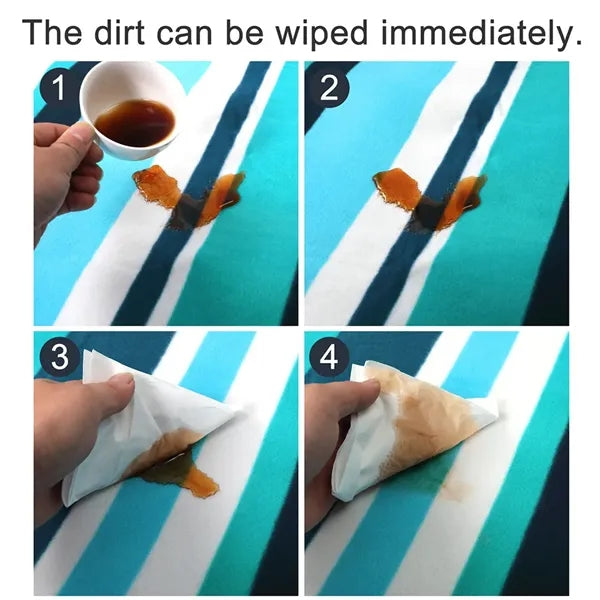 The dirt can be wiped immediately.

1

2

3

4